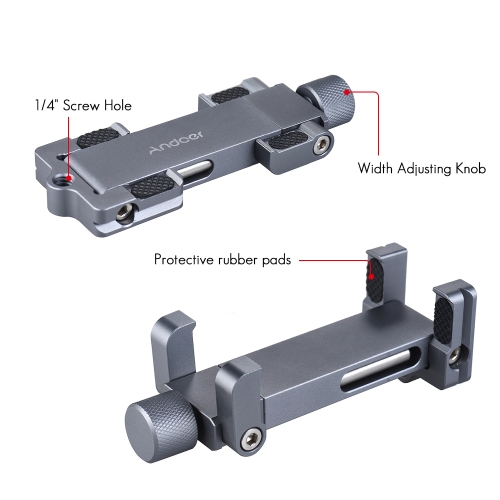 1/4" Screw Hole

Andoer

Width Adjusting Knob

Protective rubber pads